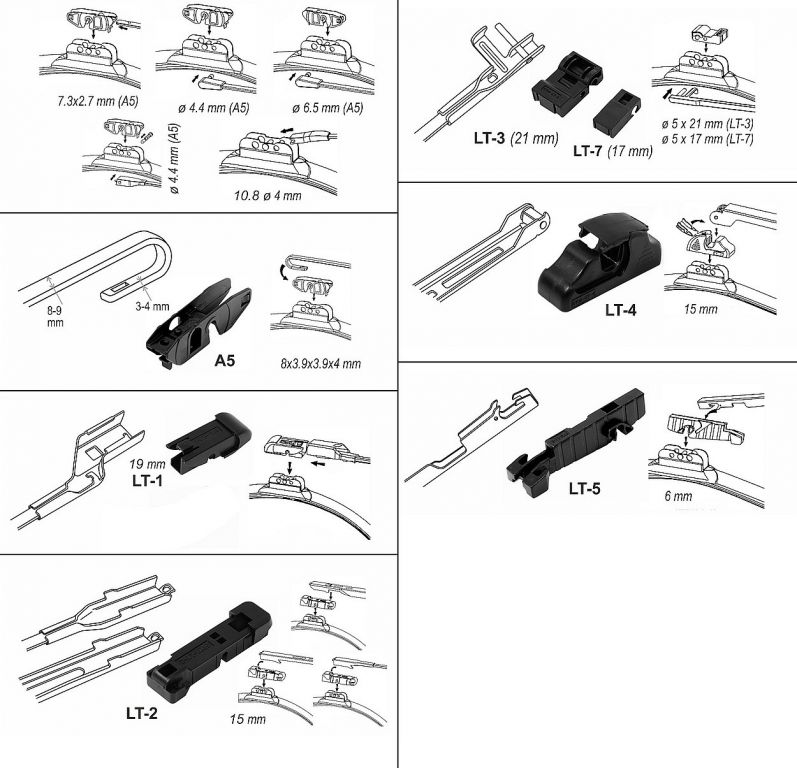 7.3x2.7 mm (A5)

ø 4.4 mm (A5)

ø 6.5 mm (A5)

ø 4.4 mm (A5)

10.8 ø 4 mm

8-9 mm

3-4 mm

A5

8x3.9x3.9x4 mm

19 mm
LT-1

LT-2

15 mm

LT-3 (21 mm)

LT-7 (17 mm)

ø 5 x 21 mm (LT-3)
ø 5 x 17 mm (LT-7)

LT-4

15 mm

LT-5

6 mm