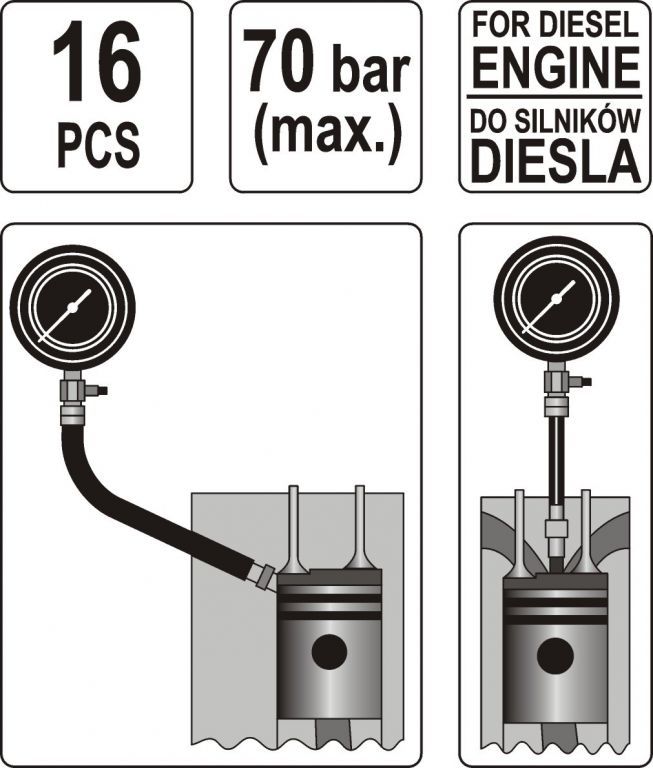 16
PCS

70 bar
(max.)

FOR DIESEL
ENGINE
DO SILNIKÓW
DIESLA