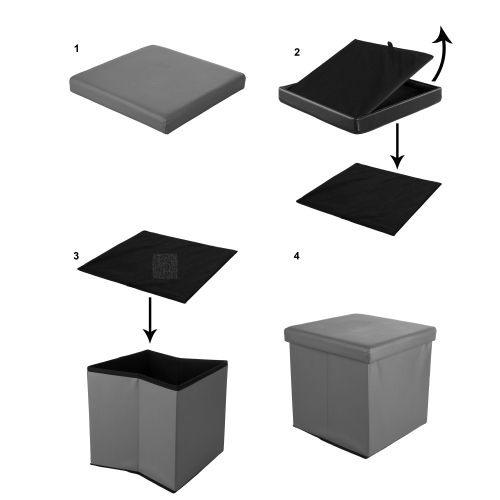 1

2

3

4